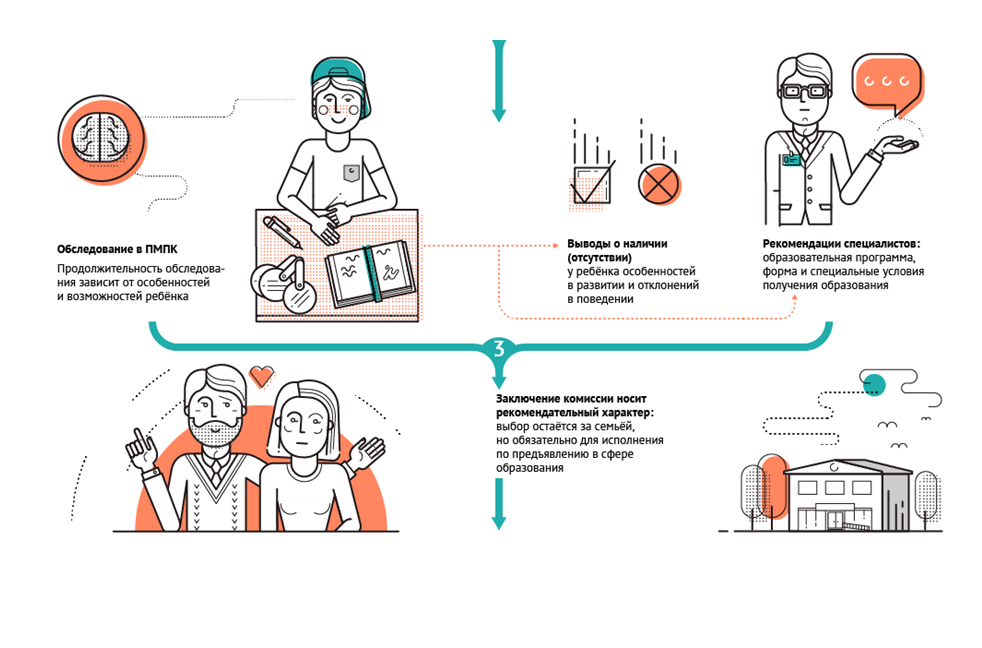 Обследование в ПМПК

Продолжительность обследования зависит от особенностей и возможностей ребёнка

Выводы о наличии (отсутствии)
у ребёнка особенностей в развитии и отклонений в поведении

Рекомендации специалистов:
образовательная программа, форма и специальные условия получения образования

3

Заключение комиссии носит рекомендательный характер:
выбор остаётся за семьёй, но обязательно для исполнения по предъявлению в сфере образования